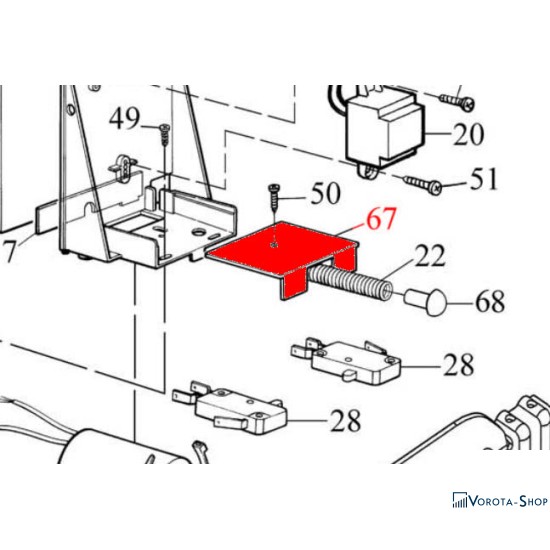 49
20
51
50
67
7
22
68
28
28
VOROTA-SHOP